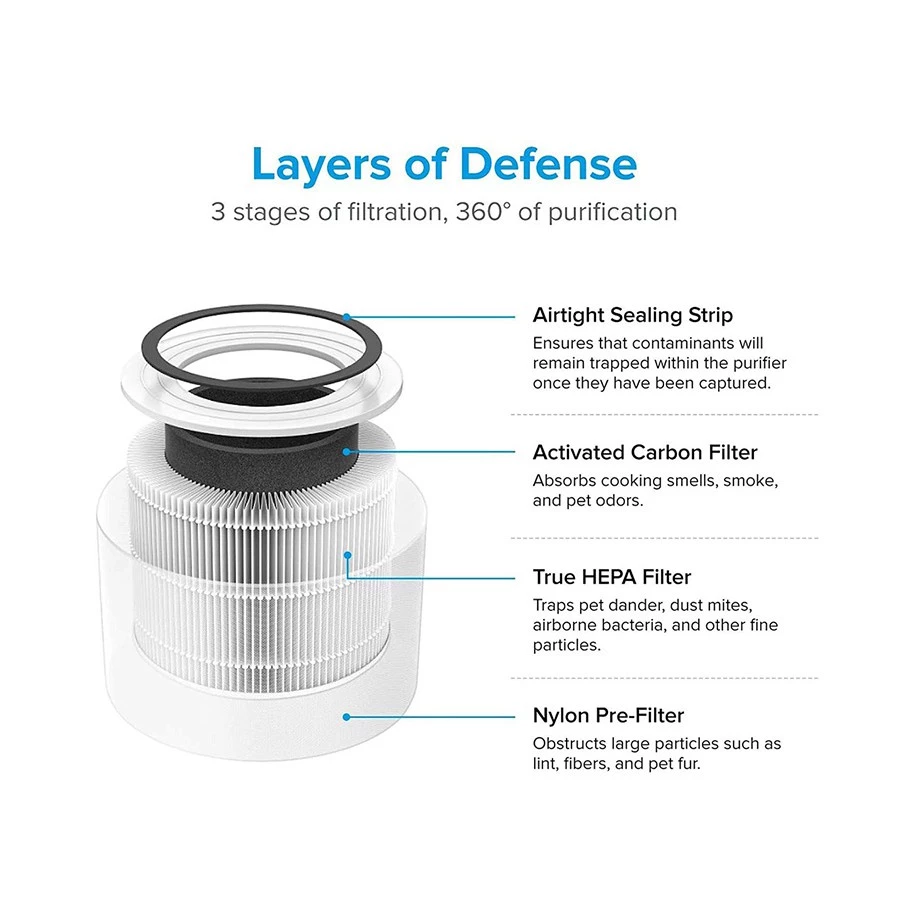 Layers of Defense
3 stages of filtration, 360° of purification

Airtight Sealing Strip
Ensures that contaminants will remain trapped within the purifier once they have been captured.

Activated Carbon Filter
Absorbs cooking smells, smoke, and pet odors.

True HEPA Filter
Traps pet dander, dust mites, airborne bacteria, and other fine particles.

Nylon Pre-Filter
Obstructs large particles such as lint, fibers, and pet fur.